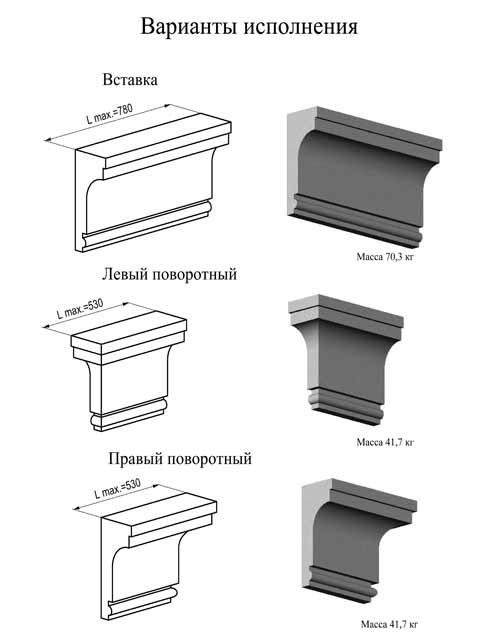 Варианты исполнения

Вставка

L max.=780

Масса 70,3 кг

Левый поворотный

L max.=530

Масса 41,7 кг

Правый поворотный

L max.=530

Масса 41,7 кг